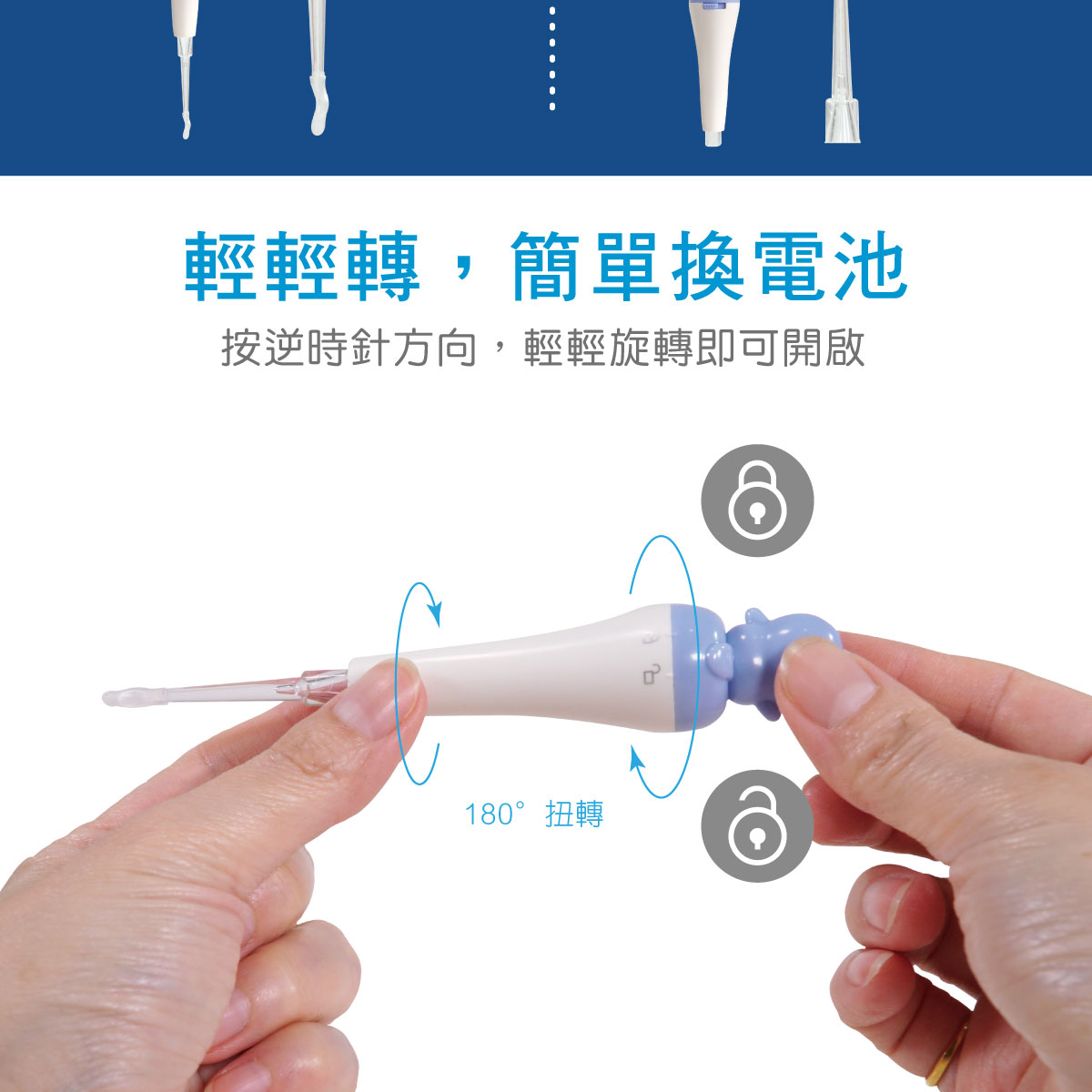 輕輕轉，簡單換電池

按逆時針方向，輕輕旋轉即可開啟

180° 扭轉