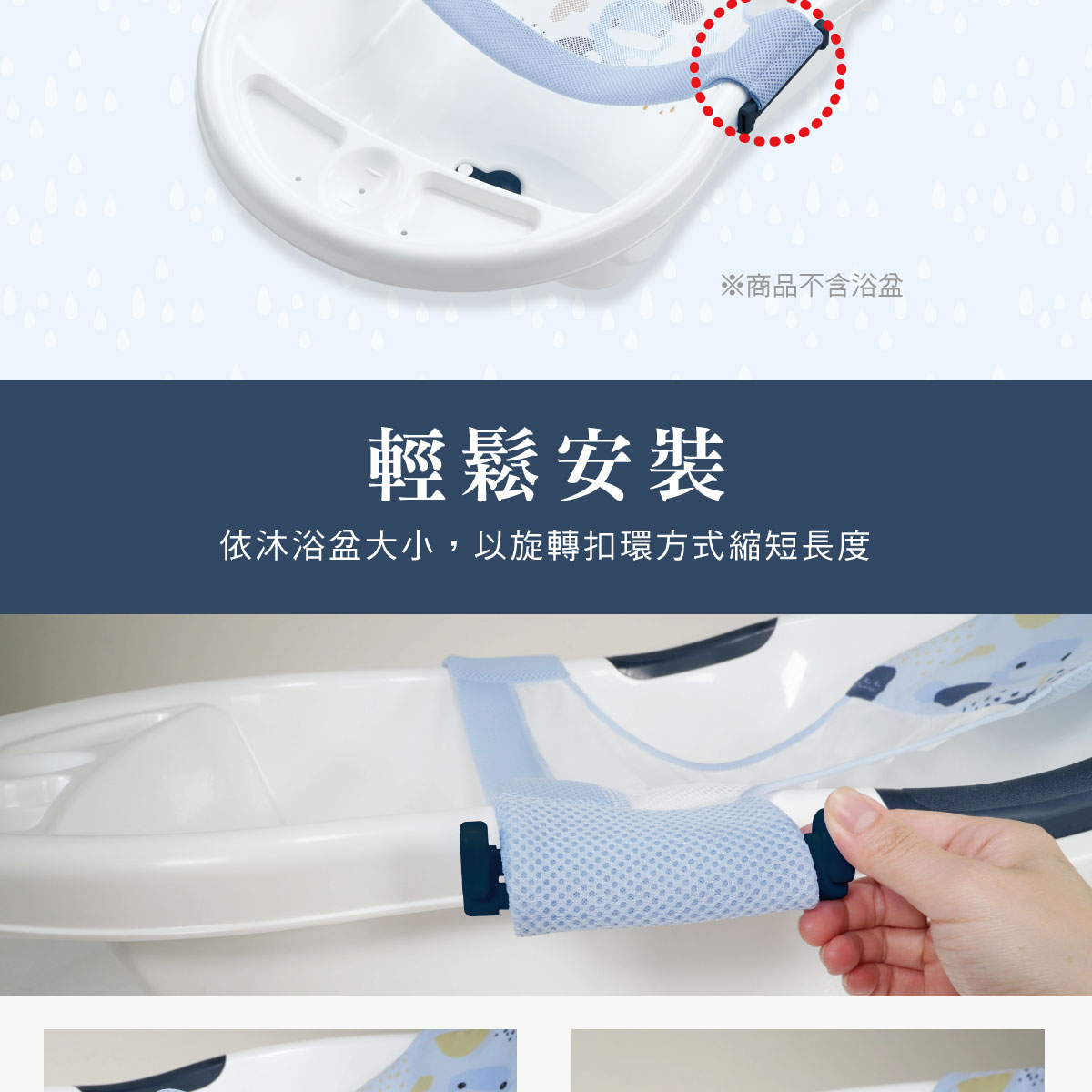 ※商品不含浴盆

輕鬆安裝

依沐浴盆大小，以旋轉扣環方式縮短長度