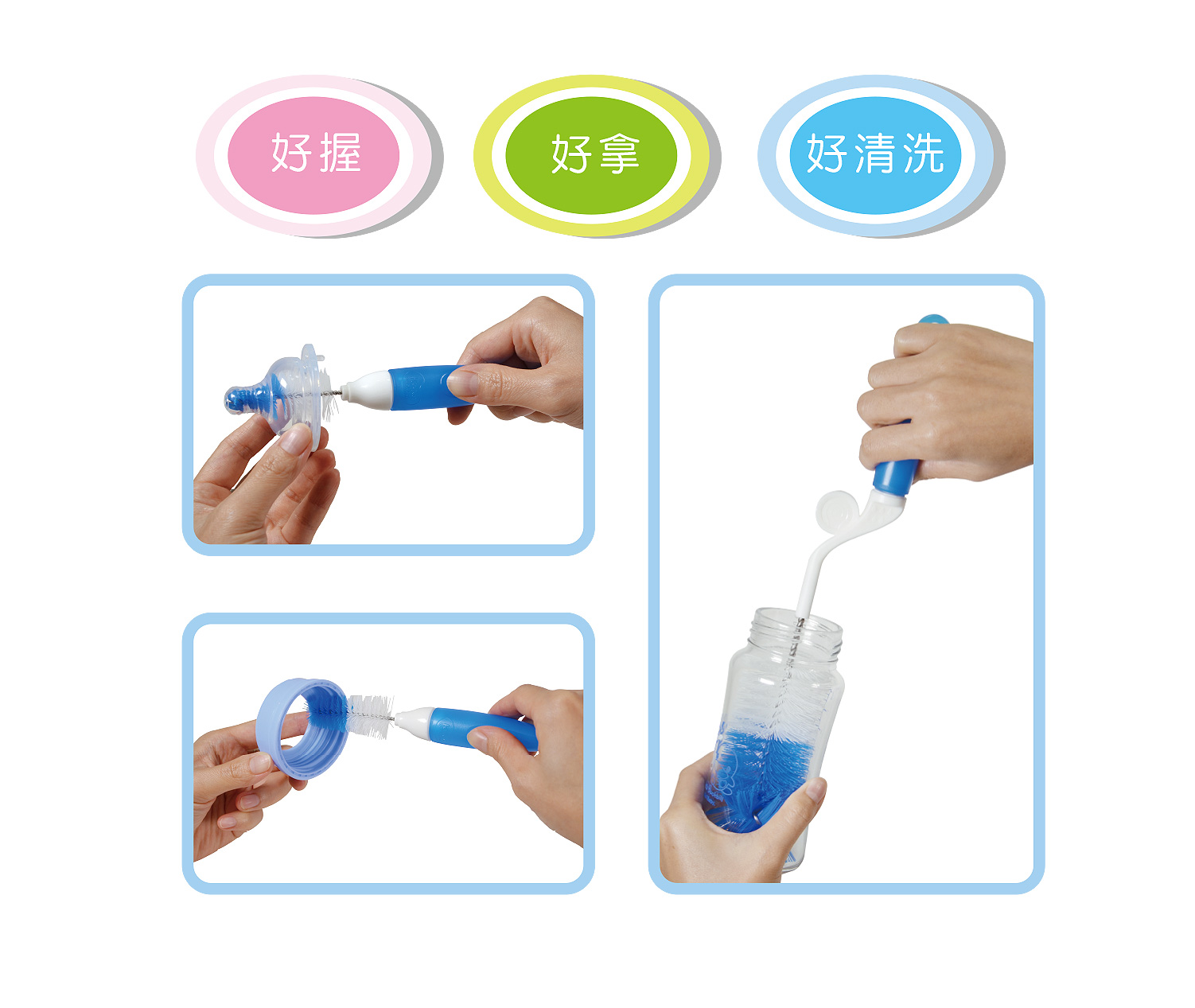 好握

好拿

好清洗