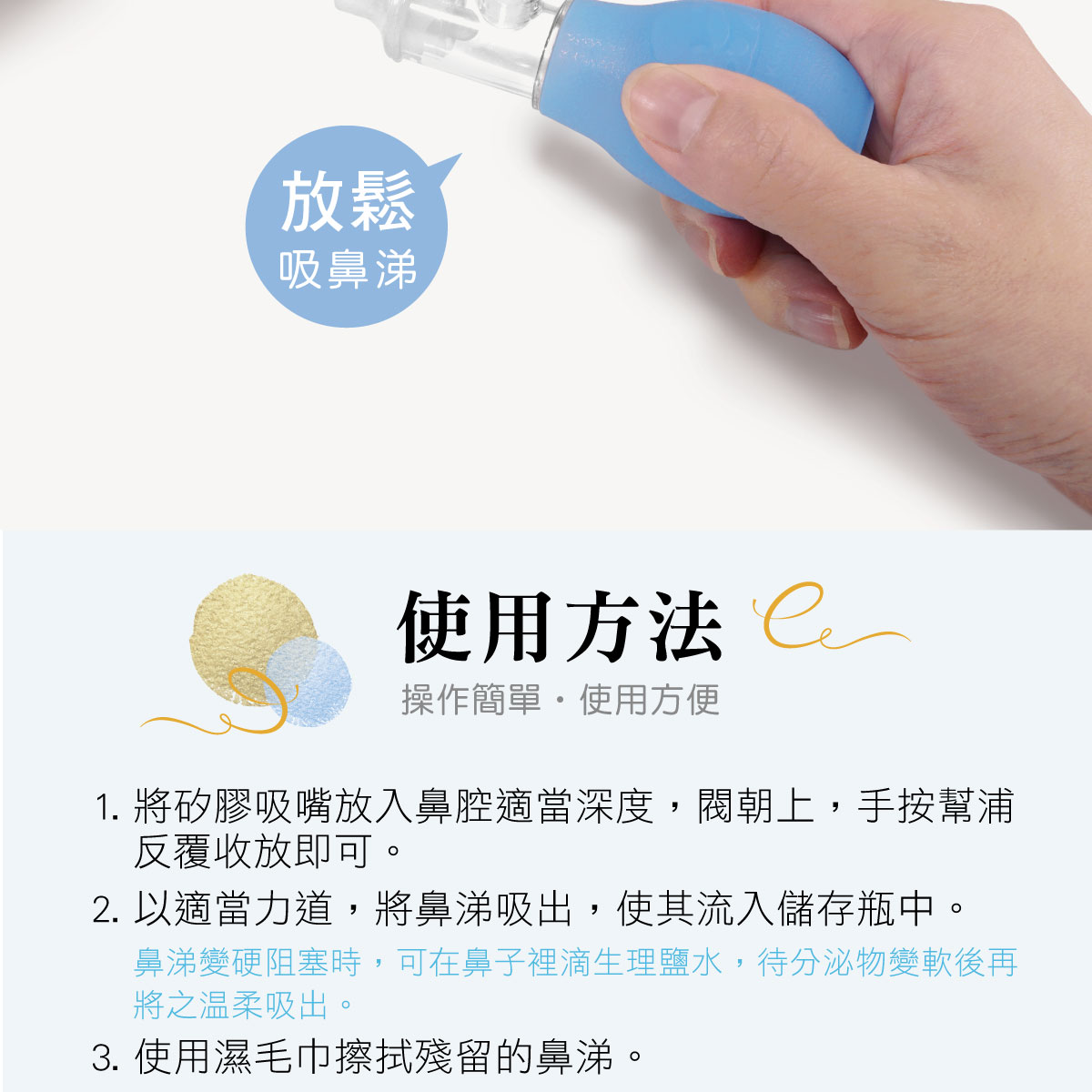 放鬆
吸鼻涕

使用方法
操作簡單・使用方便

1. 將矽膠吸嘴放入鼻腔適當深度，閥朝上，手按幫浦反覆收放即可。

2. 以適當力道，將鼻涕吸出，使其流入儲存瓶中。

鼻涕變硬阻塞時，可在鼻子裡滴生理鹽水，待分泌物變軟後再將之温柔吸出。

3. 使用濕毛巾擦拭殘留的鼻涕。