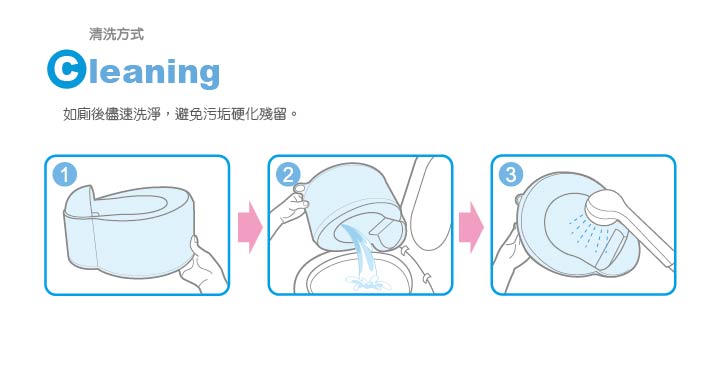 清洗方式

Cleaning

如廁後儘速洗淨，避免污垢硬化殘留。

1

2

3