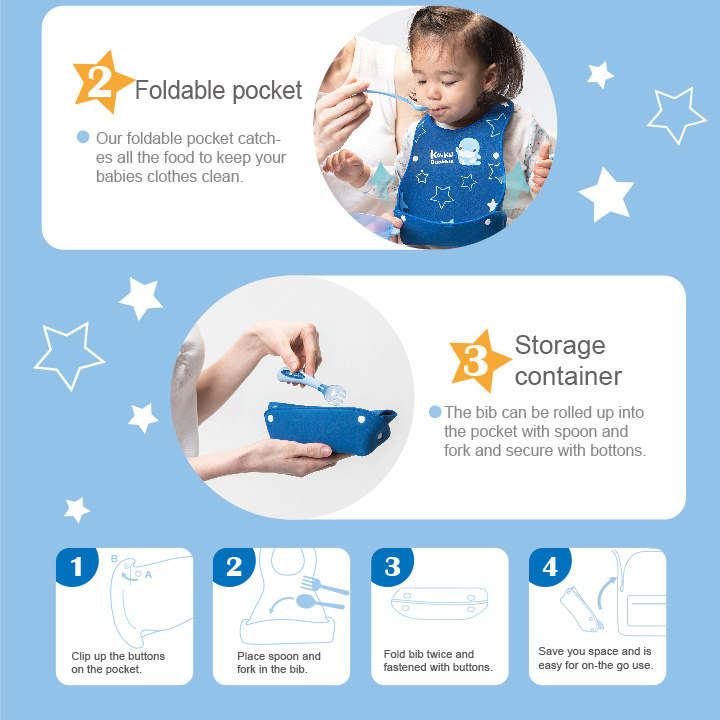 2 Foldable pocket

Our foldable pocket catches all the food to keep your babies clothes clean.

KuKu Duckbill

3 Storage container

The bib can be rolled up into the pocket with spoon and fork and secure with bottons.

1
B
A
Clip up the buttons on the pocket.

2
Place spoon and fork in the bib.

3
Fold bib twice and fastened with buttons.

4
Save you space and is easy for on-the go use.