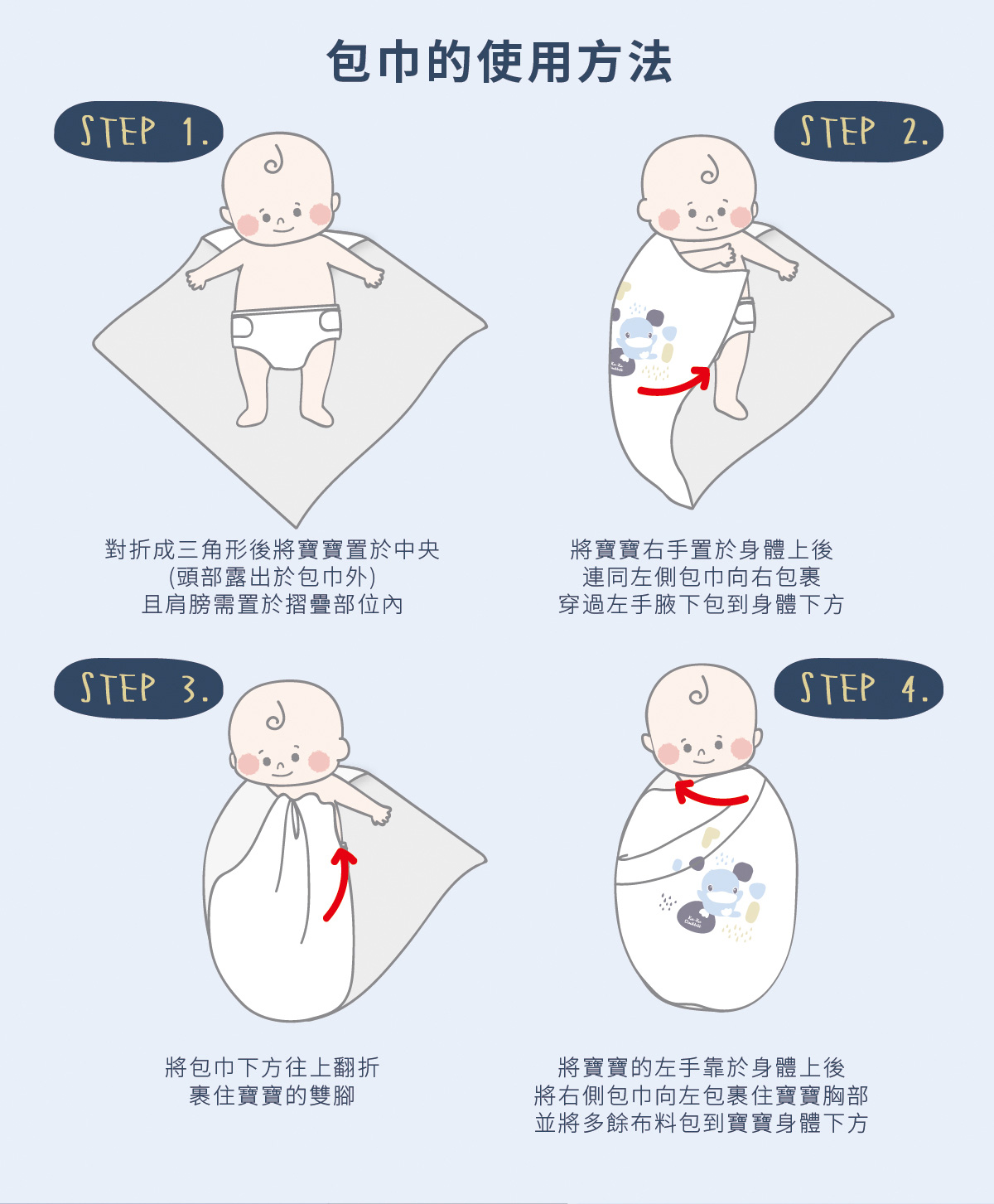 包巾的使用方法

STEP 1.

對折成三角形後將寶寶置於中央
(頭部露出於包巾外)
且肩膀需置於摺疊部位內

STEP 2.

將寶寶右手置於身體上後
連同左側包巾向右包裹
穿過左手腋下包到身體下方

STEP 3.

將包巾下方往上翻折
裹住寶寶的雙腳

STEP 4.

將寶寶的左手靠於身體上後
將右側包巾向左包裹住寶寶胸部
並將多餘布料包到寶寶身體下方