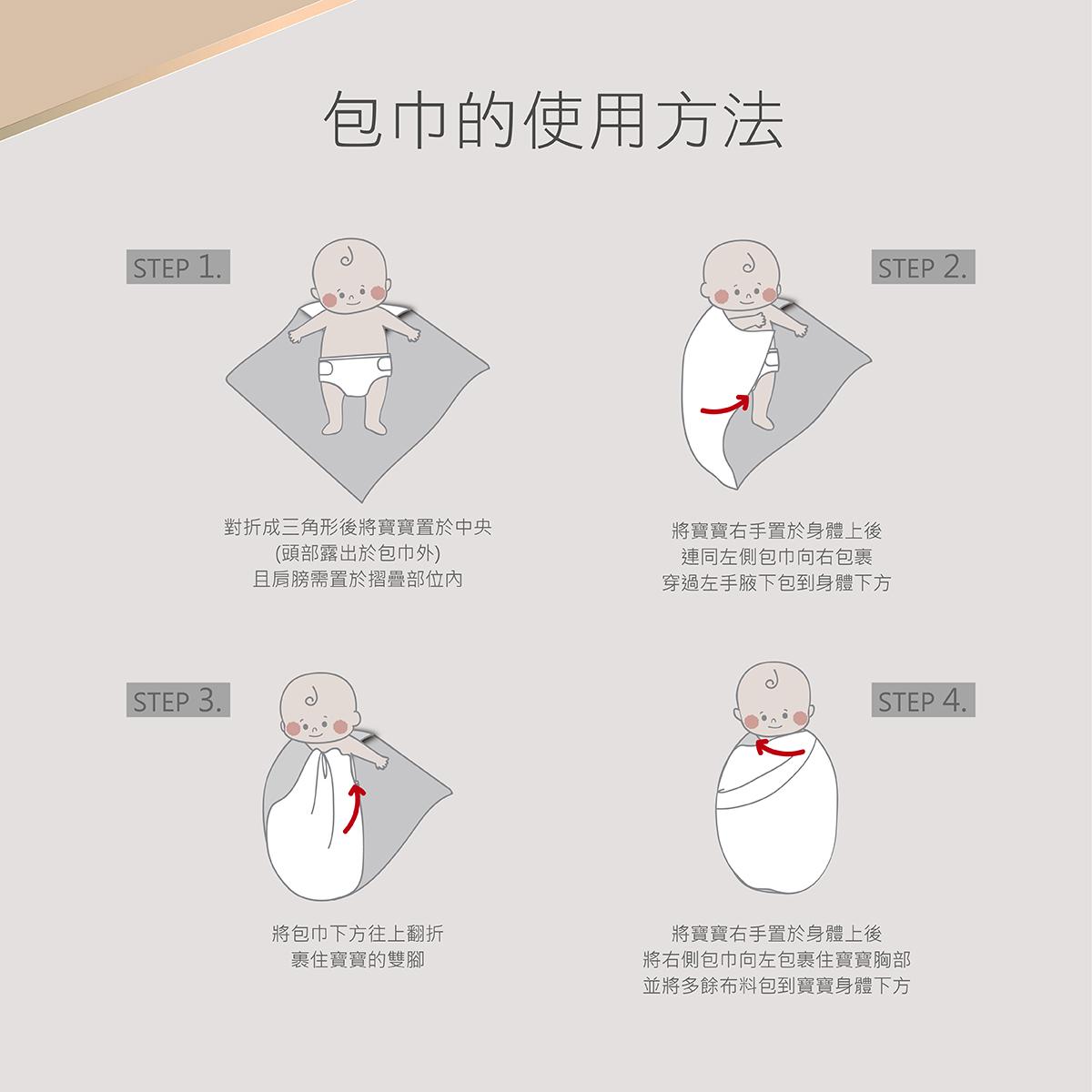 包巾的使用方法

STEP 1.

對折成三角形後將寶寶置於中央
(頭部露出於包巾外)
且肩膀需置於摺疊部位內

STEP 2.

將寶寶右手置於身體上後
連同左側包巾向右包裹
穿過左手腋下包到身體下方

STEP 3.

將包巾下方往上翻折
裹住寶寶的雙腳

STEP 4.

將寶寶右手置於身體上後
將右側包巾向左包裹住寶寶胸部
並將多餘布料包到寶寶身體下方