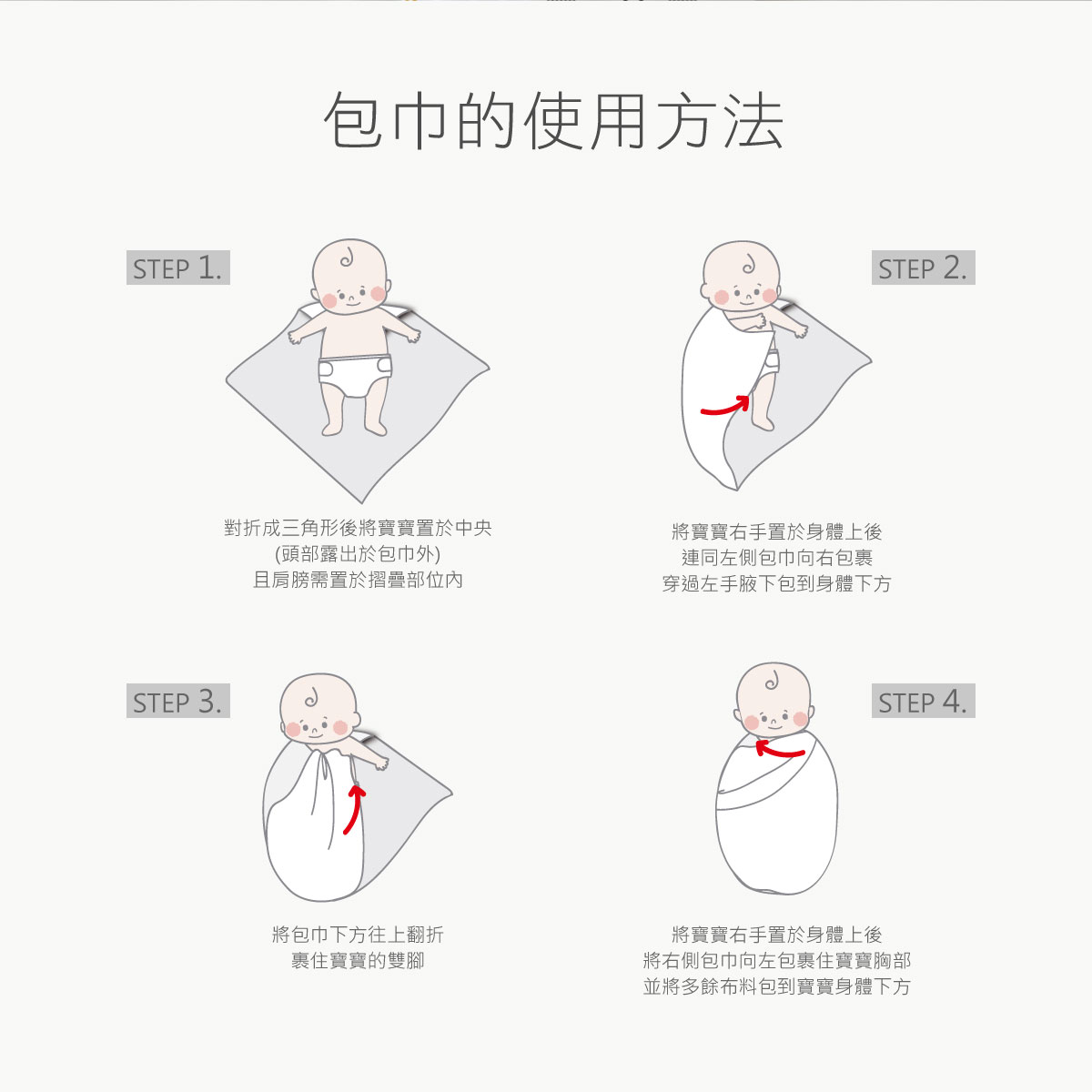 包巾的使用方法

STEP 1.

對折成三角形後將寶寶置於中央
(頭部露出於包巾外)
且肩膀需置於摺疊部位內

STEP 2.

將寶寶右手置於身體上後
連同左側包巾向右包裹
穿過左手腋下包到身體下方

STEP 3.

將包巾下方往上翻折
裹住寶寶的雙腳

STEP 4.

將寶寶右手置於身體上後
將右側包巾向左包裹住寶寶胸部
並將多餘布料包到寶寶身體下方