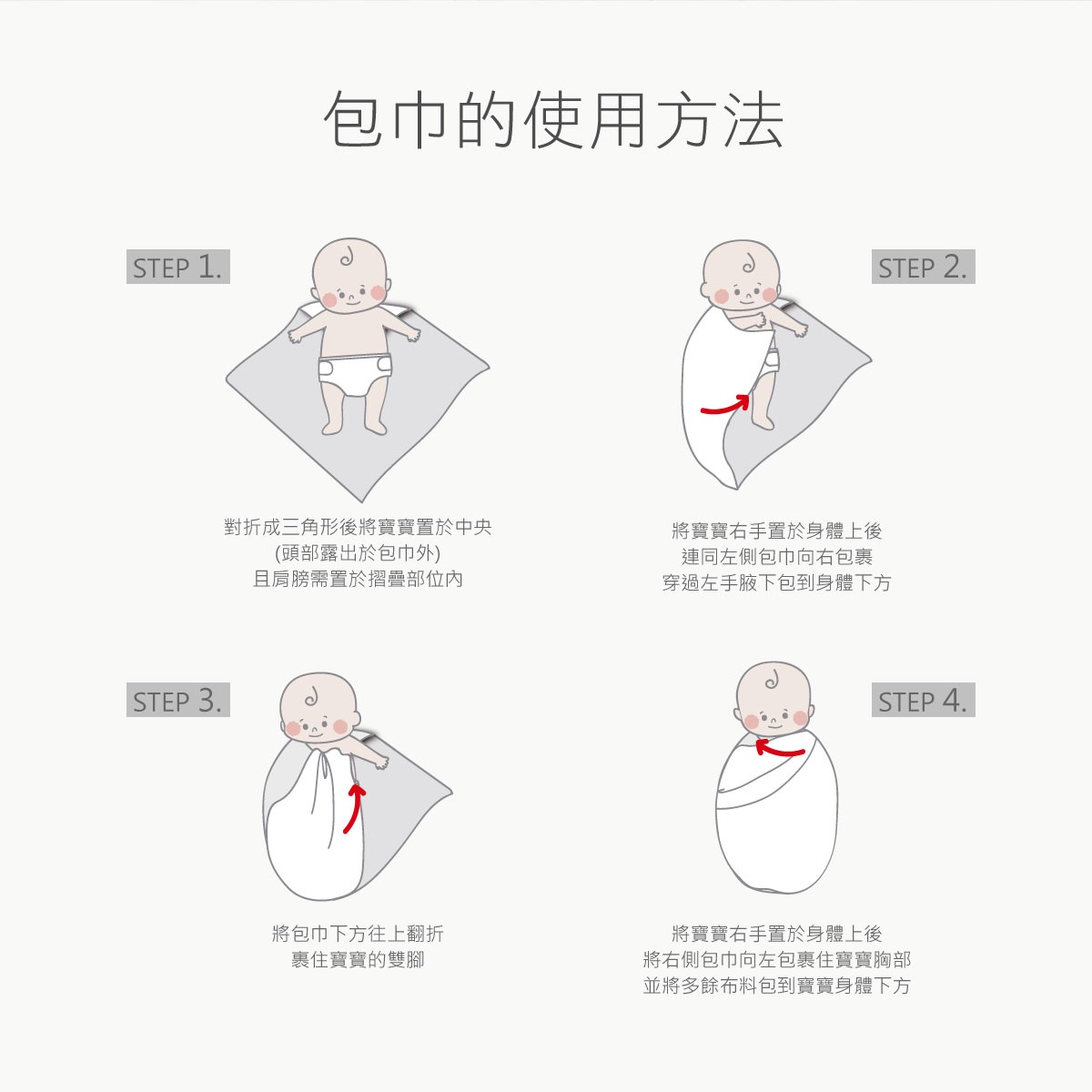 包巾的使用方法

STEP 1.

對折成三角形後將寶寶置於中央
(頭部露出於包巾外)
且肩膀需置於摺疊部位內

STEP 2.

將寶寶右手置於身體上後
連同左側包巾向右包裹
穿過左手腋下包到身體下方

STEP 3.

將包巾下方往上翻折
裹住寶寶的雙腳

STEP 4.

將寶寶右手置於身體上後
將右側包巾向左包裹住寶寶胸部
並將多餘布料包到寶寶身體下方