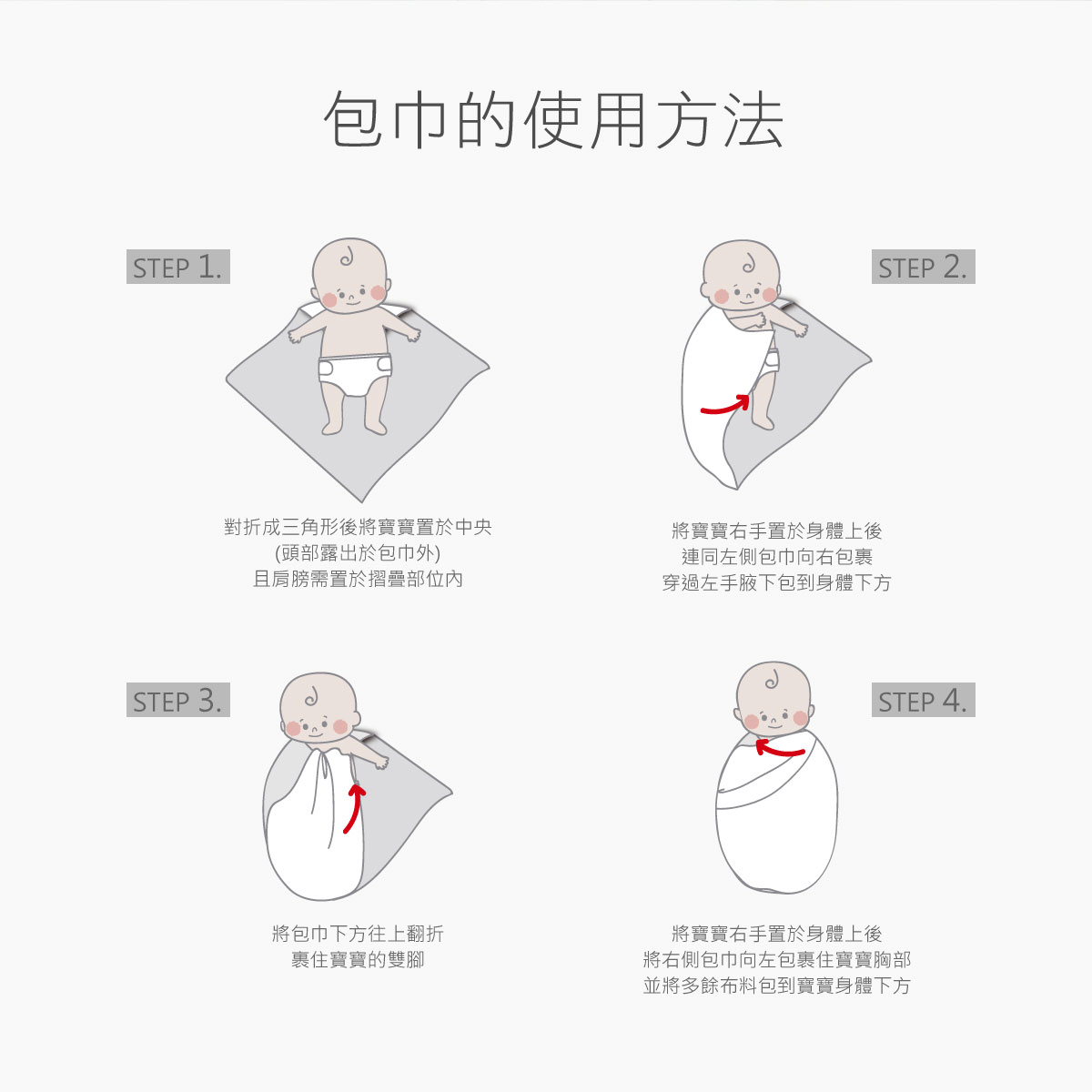 包巾的使用方法

STEP 1.

對折成三角形後將寶寶置於中央
(頭部露出於包巾外)
且肩膀需置於摺疊部位內

STEP 2.

將寶寶右手置於身體上後
連同左側包巾向右包裹
穿過左手腋下包到身體下方

STEP 3.

將包巾下方往上翻折
裹住寶寶的雙腳

STEP 4.

將寶寶右手置於身體上後
將右側包巾向左包裹住寶寶胸部
並將多餘布料包到寶寶身體下方