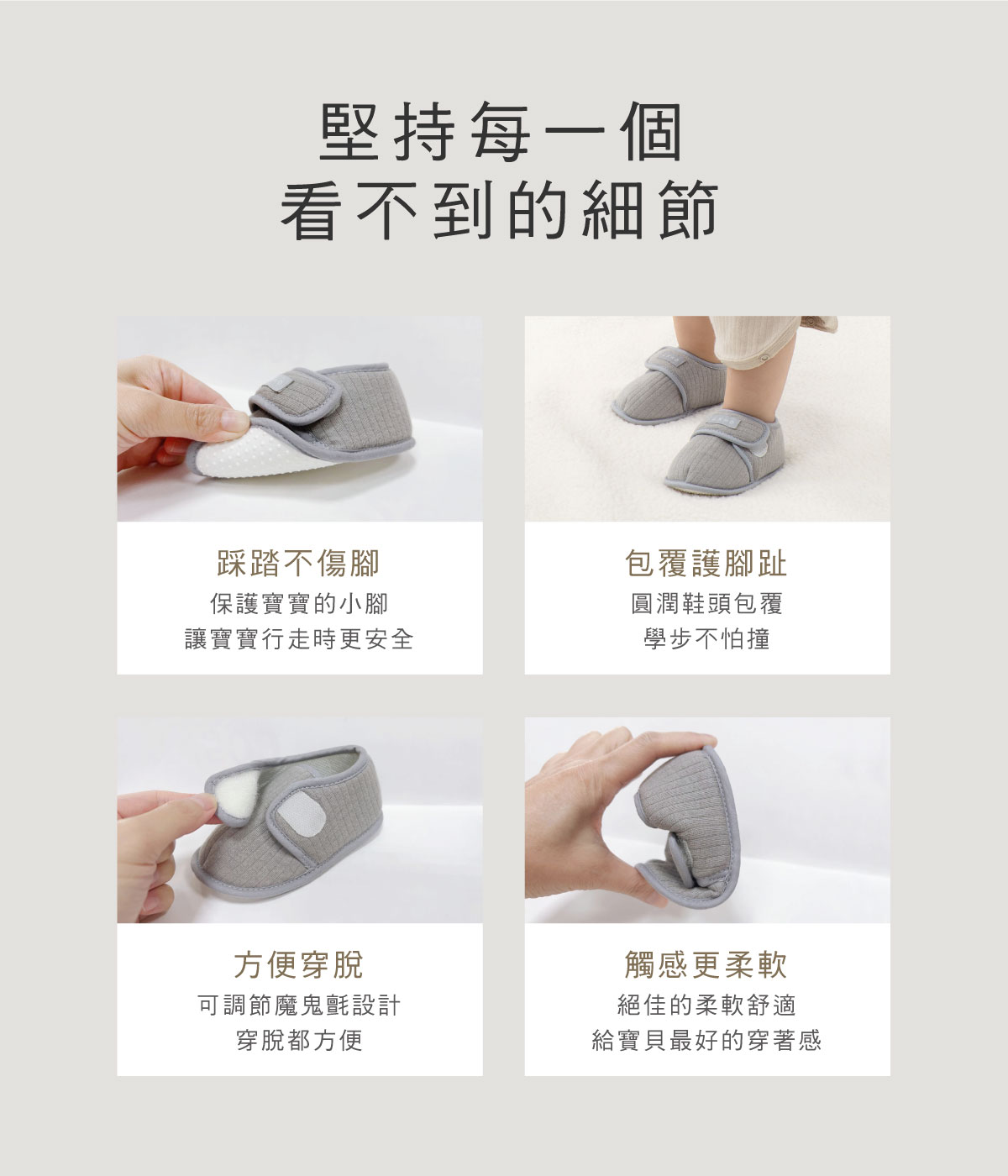 堅持每一個
看不到的細節

踩踏不傷腳
保護寶寶的小腳
讓寶寶行走時更安全

包覆護腳趾
圓潤鞋頭包覆
學步不怕撞

方便穿脫
可調節魔鬼氈設計
穿脫都方便

觸感更柔軟
絕佳的柔軟舒適
給寶貝最好的穿著感