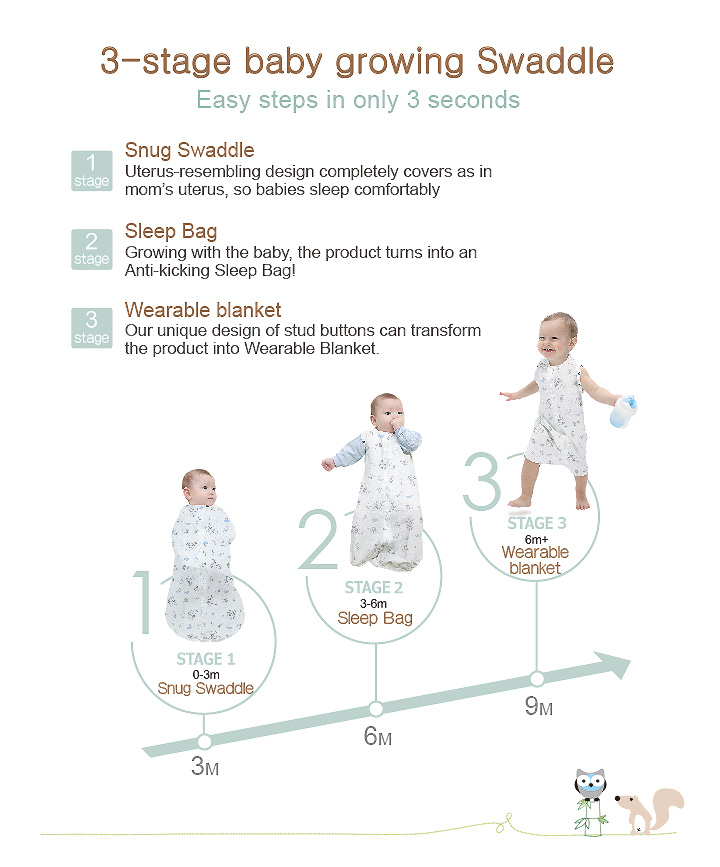 3-stage baby growing Swaddle
Easy steps in only 3 seconds

1 stage
Snug Swaddle
Uterus-resembling design completely covers as in mom's uterus, so babies sleep comfortably

2 stage
Sleep Bag
Growing with the baby, the product turns into an Anti-kicking Sleep Bag!

3 stage
Wearable blanket
Our unique design of stud buttons can transform the product into Wearable Blanket.

1
STAGE 1
0-3m
Snug Swaddle

2
STAGE 2
3-6m
Sleep Bag

3
STAGE 3
6m+
Wearable blanket

3M
6M
9M