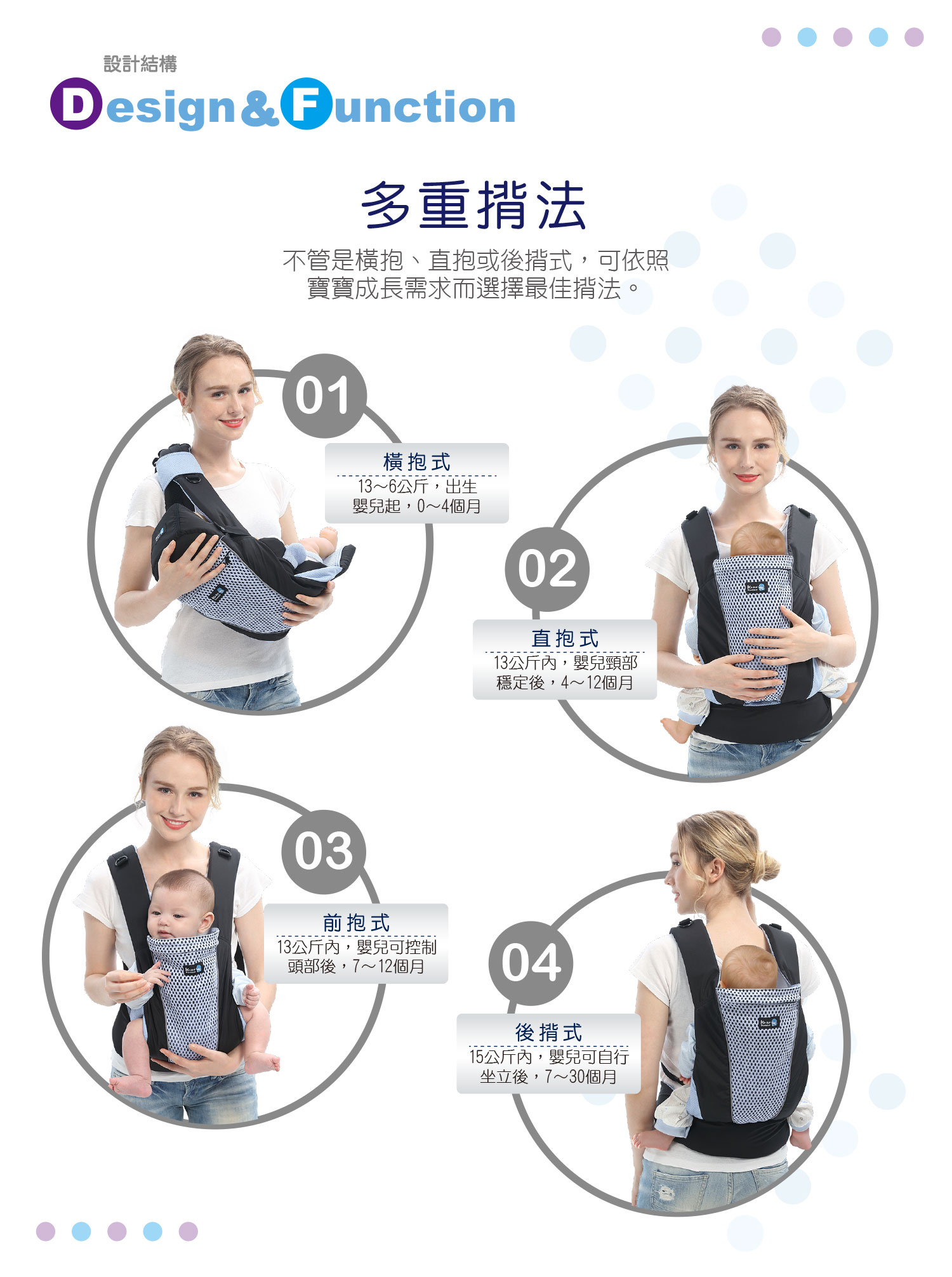 設計結構
Design&Function

多重揹法

不管是橫抱、直抱或後揹式，可依照寶寶成長需求而選擇最佳揹法。

01
橫抱式
13~6公斤，出生嬰兒起，0~4個月

02
直抱式
13公斤內，嬰兒頸部穩定後，4~12個月

03
前抱式
13公斤內，嬰兒可控制頭部後，7~12個月

04
後揹式
15公斤內，嬰兒可自行坐立後，7~30個月