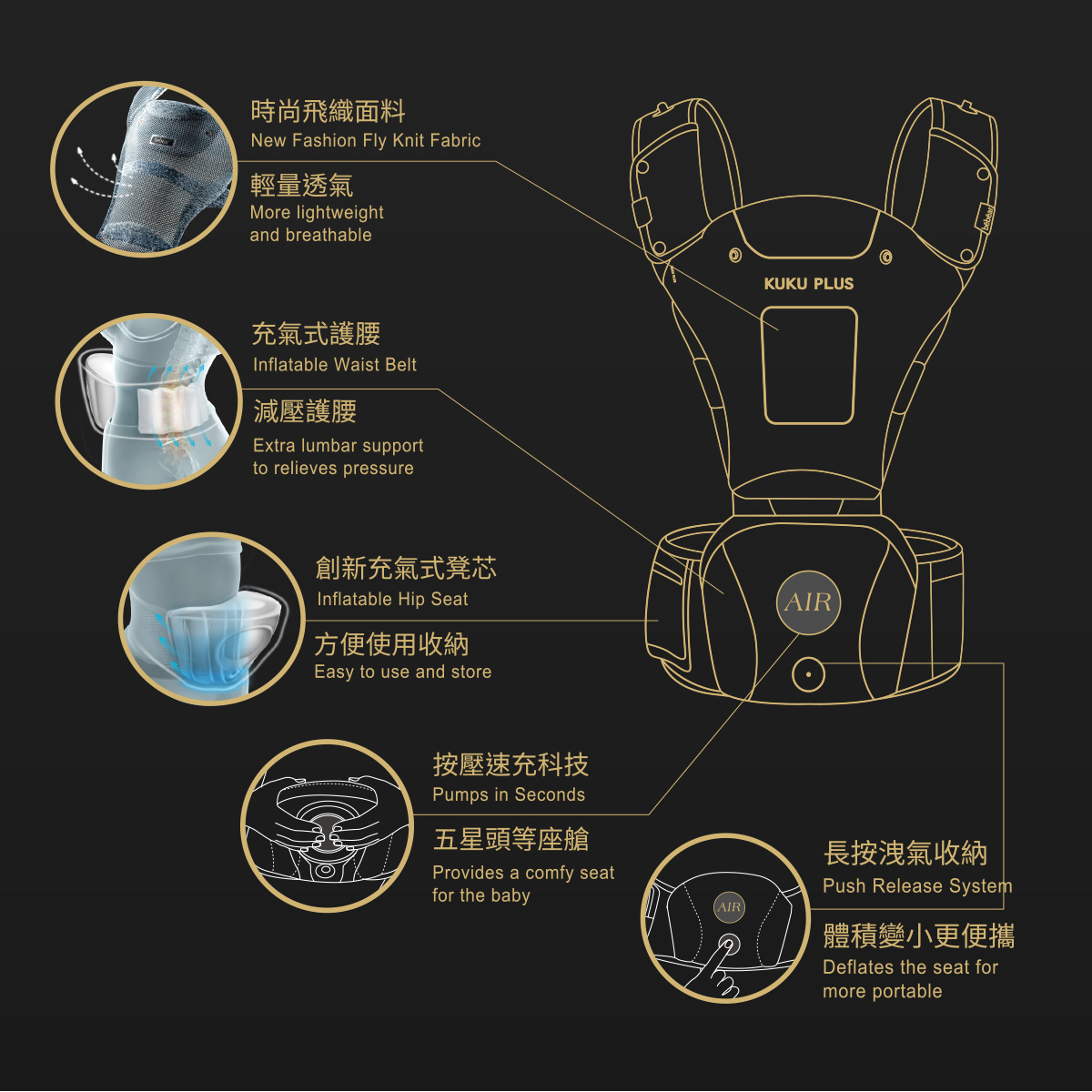 時尚飛織面料
New Fashion Fly Knit Fabric

輕量透氣
More lightweight and breathable

充氣式護腰
Inflatable Waist Belt

減壓護腰
Extra lumbar support to relieves pressure

創新充氣式凳芯
Inflatable Hip Seat

方便使用收納
Easy to use and store

按壓速充科技
Pumps in Seconds

五星頭等座艙
Provides a comfy seat for the baby

長按洩氣收納
Push Release System

體積變小更便攜
Deflates the seat for more portable

KUKU PLUS

AIR

AIR