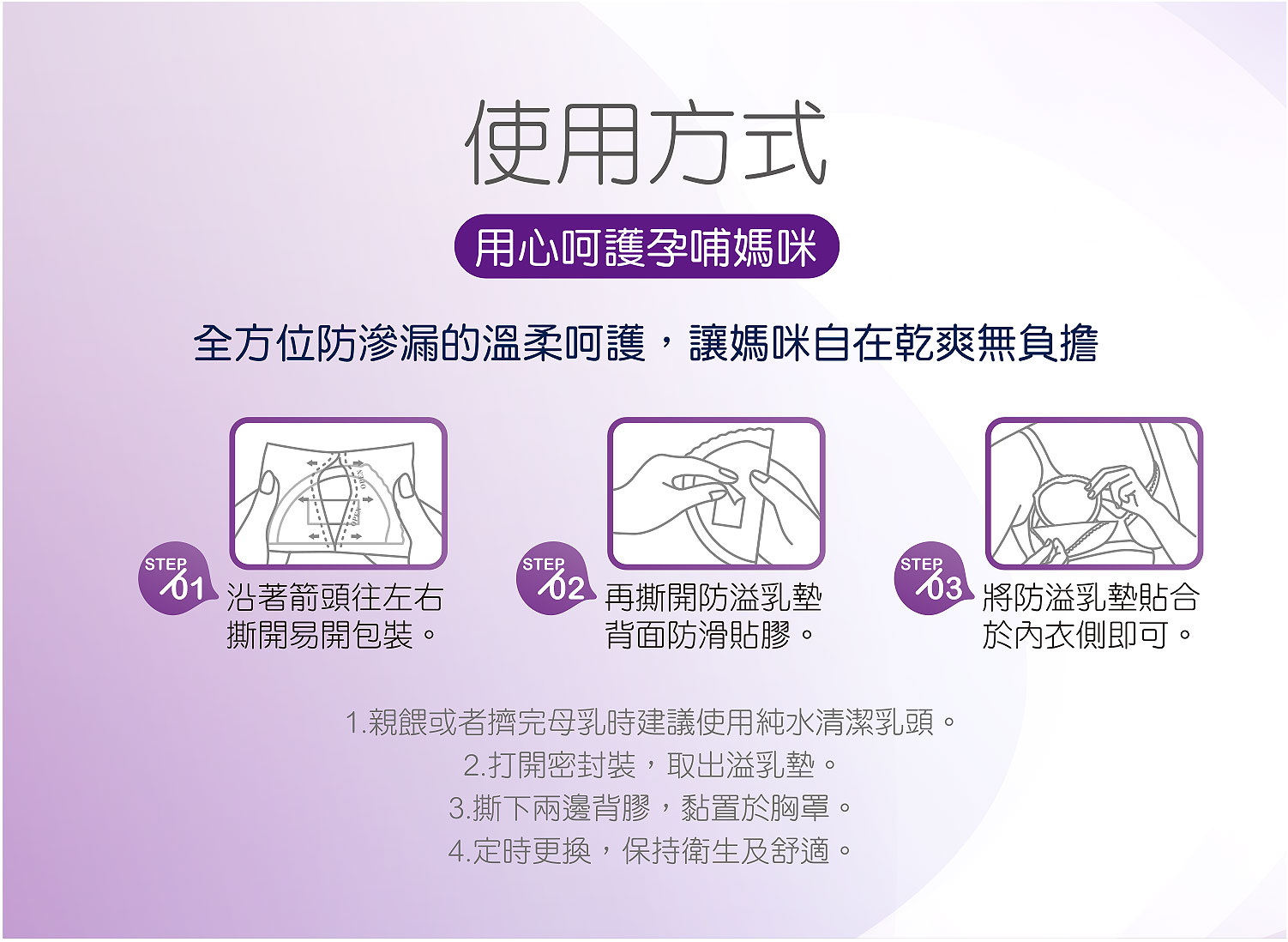 使用方式

用心呵護孕哺媽咪

全方位防滲漏的溫柔呵護，讓媽咪自在乾爽無負擔

STEP 01 沿著箭頭往左右撕開易開包裝。

STEP 02 再撕開防溢乳墊背面防滑貼膠。

STEP 03 將防溢乳墊貼合於內衣側即可。

1.親餵或者擠完母乳時建議使用純水清潔乳頭。
2.打開密封裝，取出溢乳墊。
3.撕下兩邊背膠，黏置於胸罩。
4.定時更換，保持衛生及舒適。