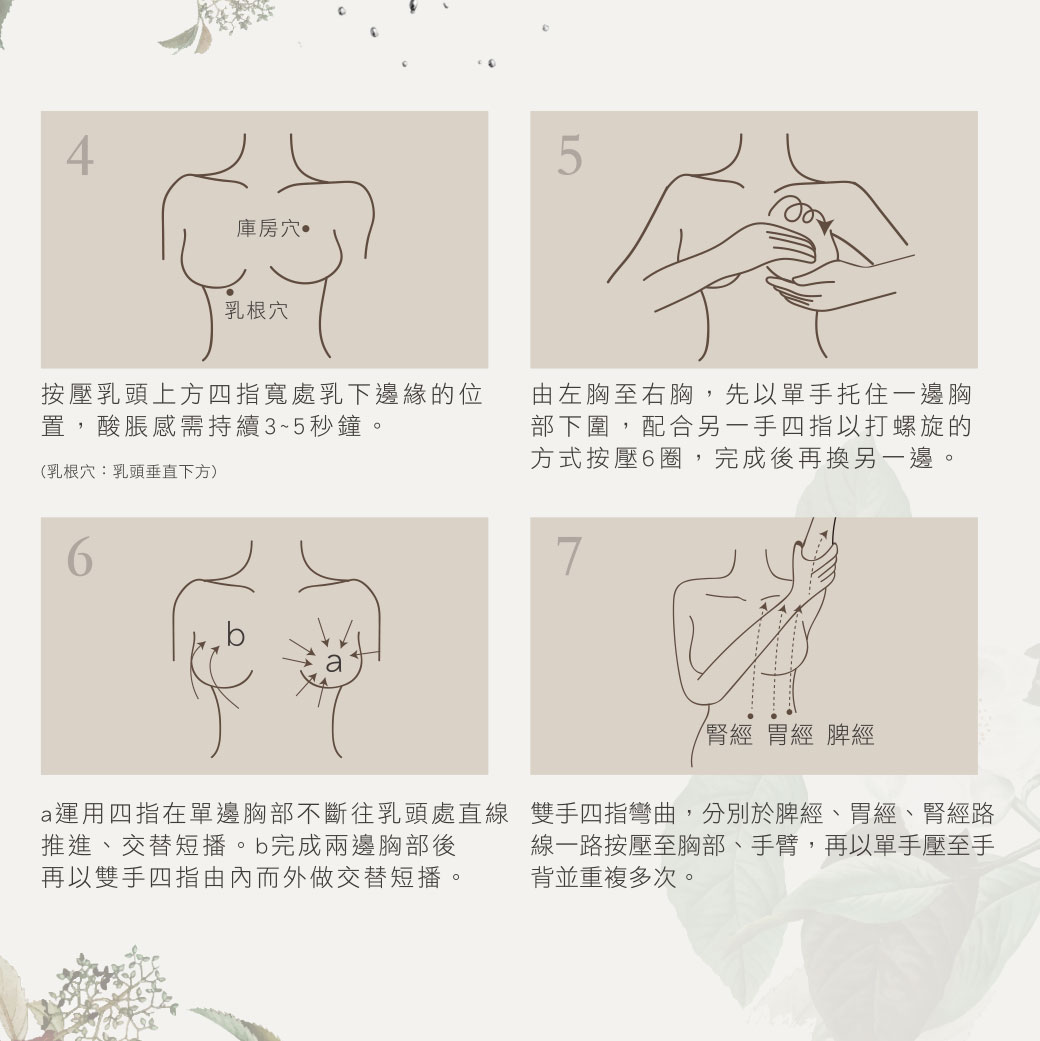 4

庫房穴

乳根穴

按壓乳頭上方四指寬處乳下邊緣的位置，酸脹感需持續3~5秒鐘。

(乳根穴：乳頭垂直下方)

5

由左胸至右胸，先以單手托住一邊胸部下圍，配合另一手四指以打螺旋的方式按壓6圈，完成後再換另一邊。

6

b

a

a運用四指在單邊胸部不斷往乳頭處直線推進、交替短播。b完成兩邊胸部後再以雙手四指由內而外做交替短播。

7

腎經 胃經 脾經

雙手四指彎曲，分別於脾經、胃經、腎經路線一路按壓至胸部、手臂，再以單手壓至手背並重複多次。