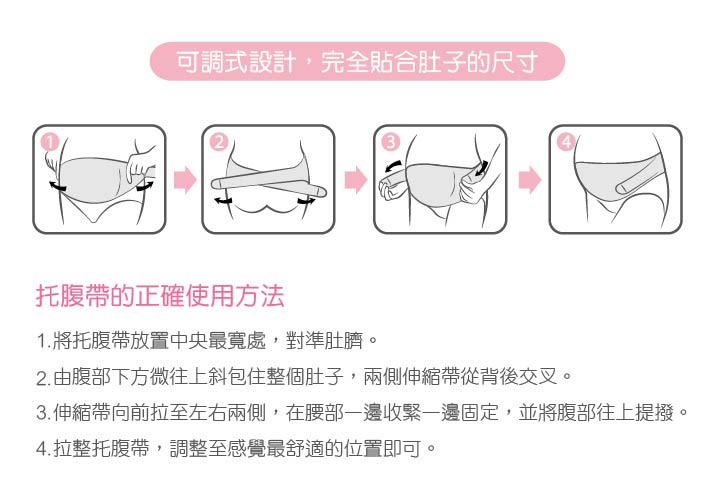 可調式設計，完全貼合肚子的尺寸

1

2

3

4

托腹帶的正確使用方法

1.將托腹帶放置中央最寬處，對準肚臍。

2.由腹部下方微往上斜包住整個肚子，兩側伸縮帶從背後交叉。

3.伸縮帶向前拉至左右兩側，在腰部一邊收緊一邊固定，並將腹部往上提撥。

4.拉整托腹帶，調整至感覺最舒適的位置即可。