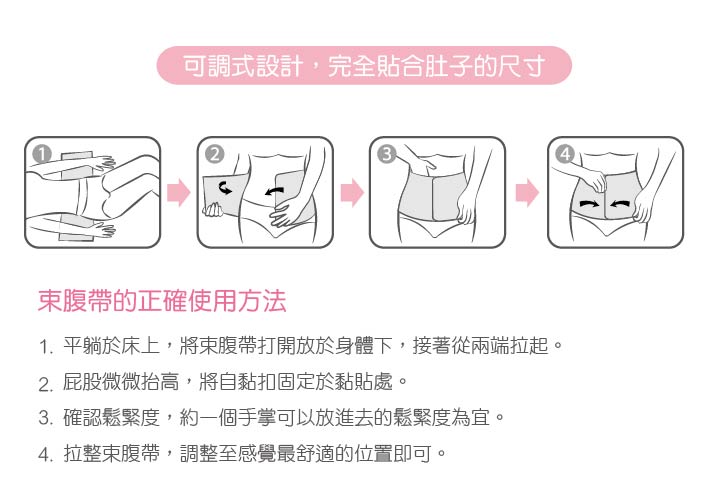 可調式設計，完全貼合肚子的尺寸

1

2

3

4

束腹帶的正確使用方法

1. 平躺於床上，將束腹帶打開放於身體下，接著從兩端拉起。

2. 屁股微微抬高，將自黏扣固定於黏貼處。

3. 確認鬆緊度，約一個手掌可以放進去的鬆緊度為宜。

4. 拉整束腹帶，調整至感覺最舒適的位置即可。