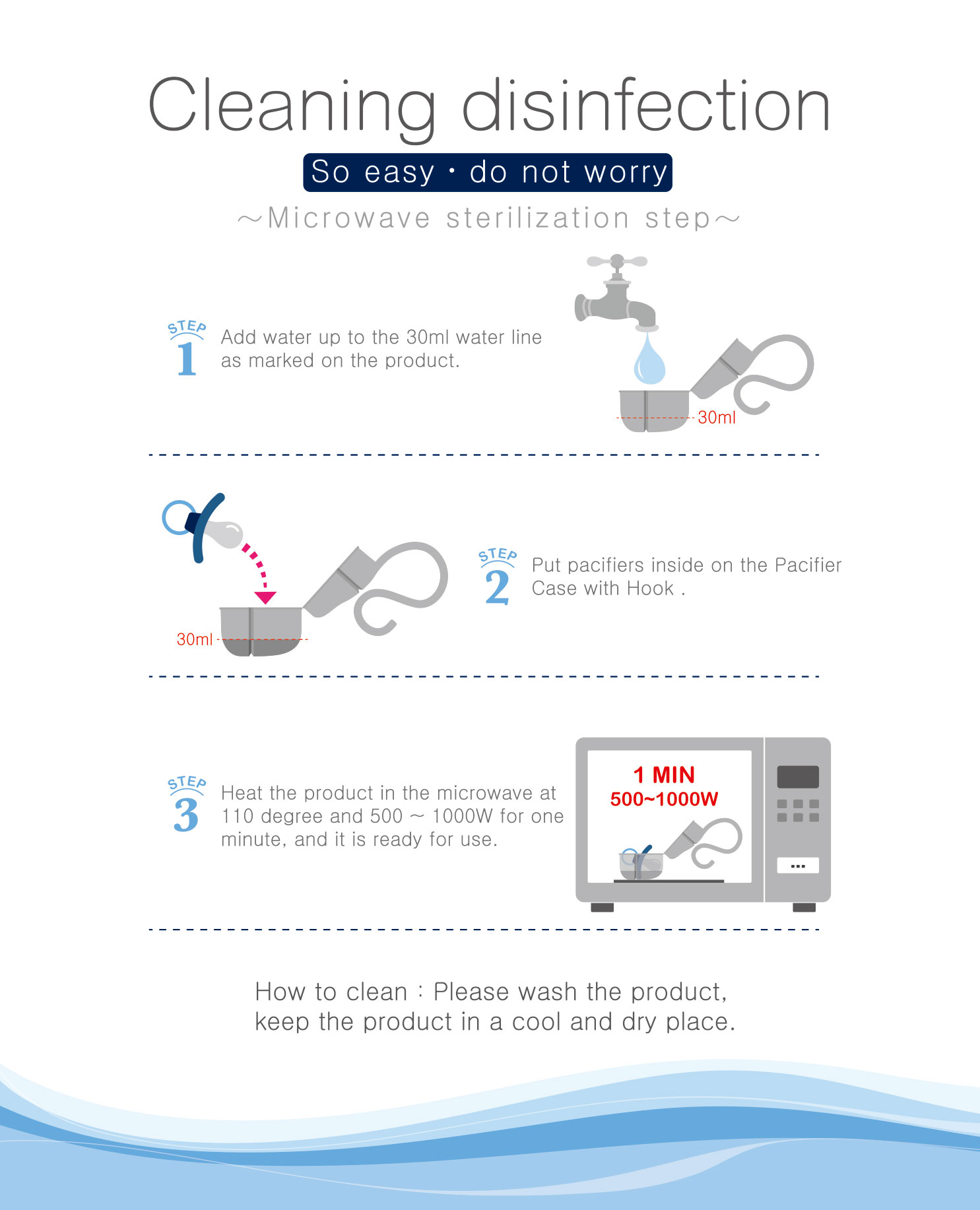 Cleaning disinfection

So easy · do not worry

～Microwave sterilization step～

STEP 1 Add water up to the 30ml water line as marked on the product.

30ml

30ml

STEP 2 Put pacifiers inside on the Pacifier Case with Hook .

STEP 3 Heat the product in the microwave at 110 degree and 500 ～ 1000W for one minute, and it is ready for use.

1 MIN
500~1000W

...

How to clean : Please wash the product, keep the product in a cool and dry place.