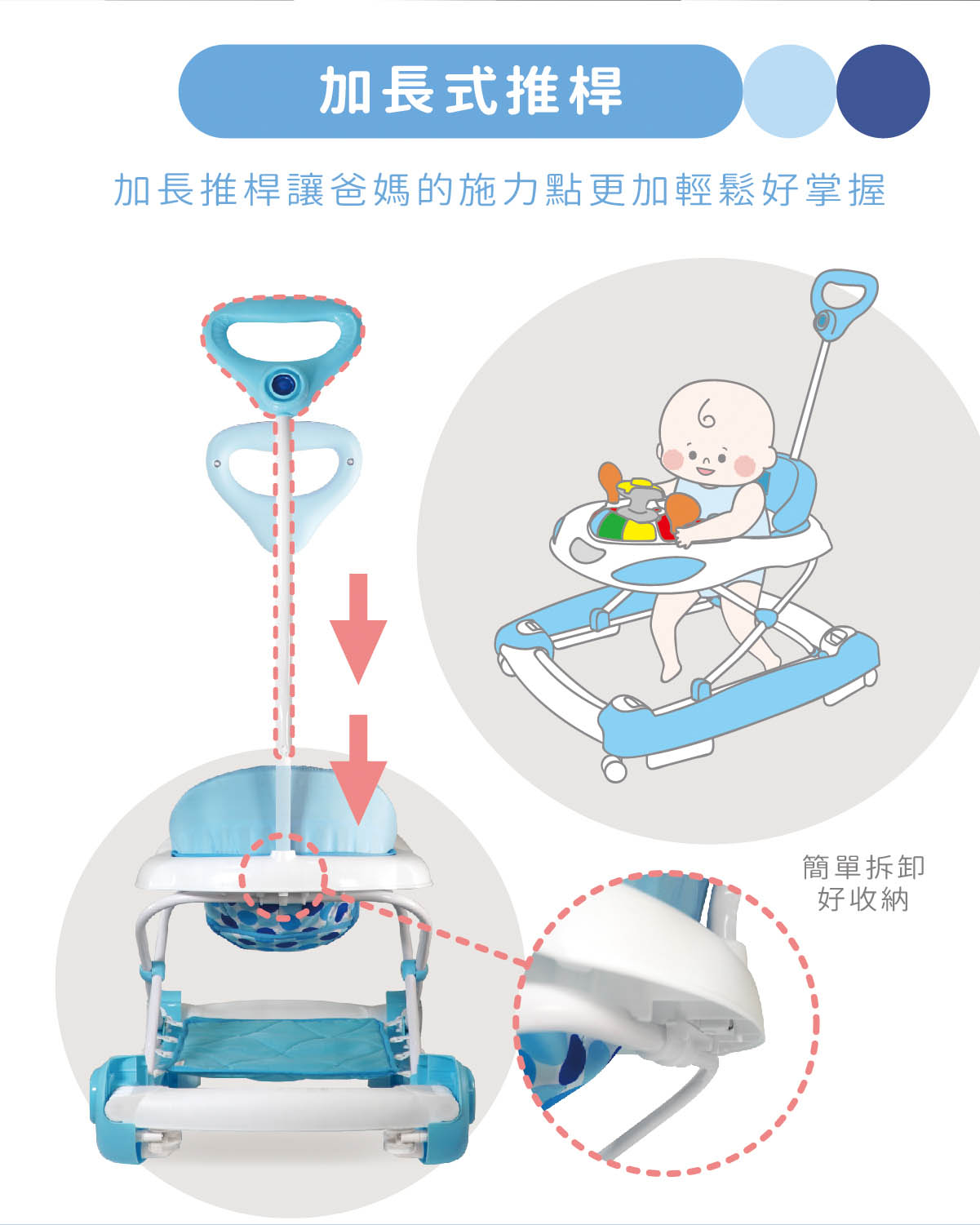 加長式推桿

加長推桿讓爸媽的施力點更加輕鬆好掌握

簡單拆卸
好收納