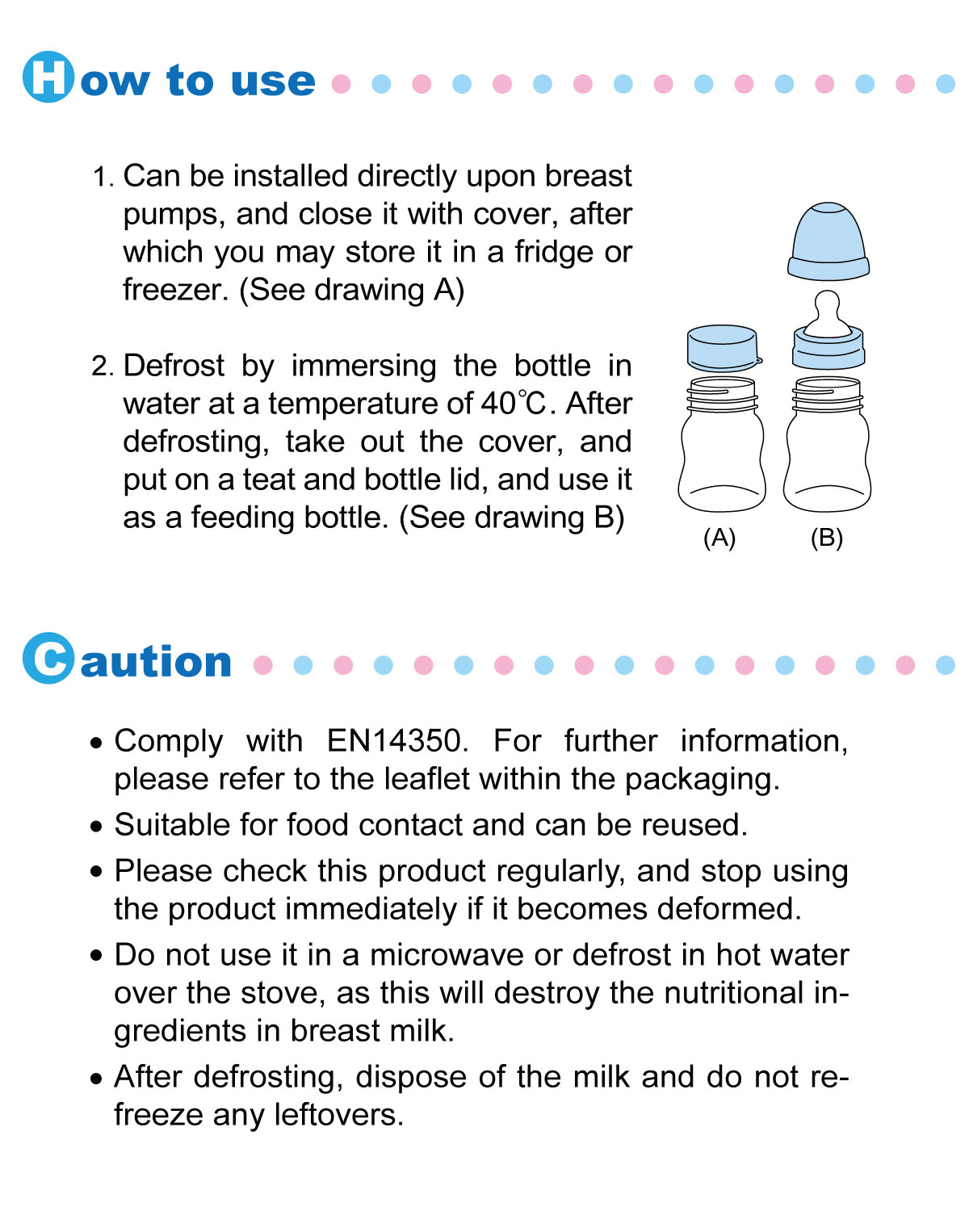 How to use

1. Can be installed directly upon breast pumps, and close it with cover, after which you may store it in a fridge or freezer. (See drawing A)

2. Defrost by immersing the bottle in water at a temperature of 40℃. After defrosting, take out the cover, and put on a teat and bottle lid, and use it as a feeding bottle. (See drawing B)

(A) (B)

Caution

• Comply with EN14350. For further information, please refer to the leaflet within the packaging.

• Suitable for food contact and can be reused.

• Please check this product regularly, and stop using the product immediately if it becomes deformed.

• Do not use it in a microwave or defrost in hot water over the stove, as this will destroy the nutritional ingredients in breast milk.

• After defrosting, dispose of the milk and do not refreeze any leftovers.