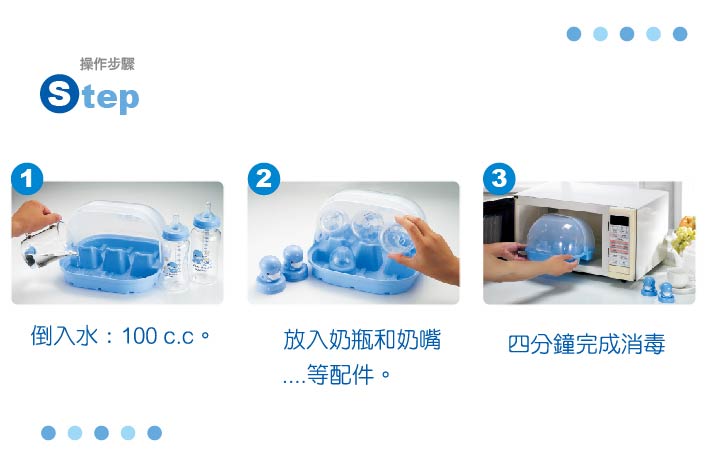 操作步驟

Step

1

倒入水：100 c.c。

2

放入奶瓶和奶嘴....等配件。

3

四分鐘完成消毒