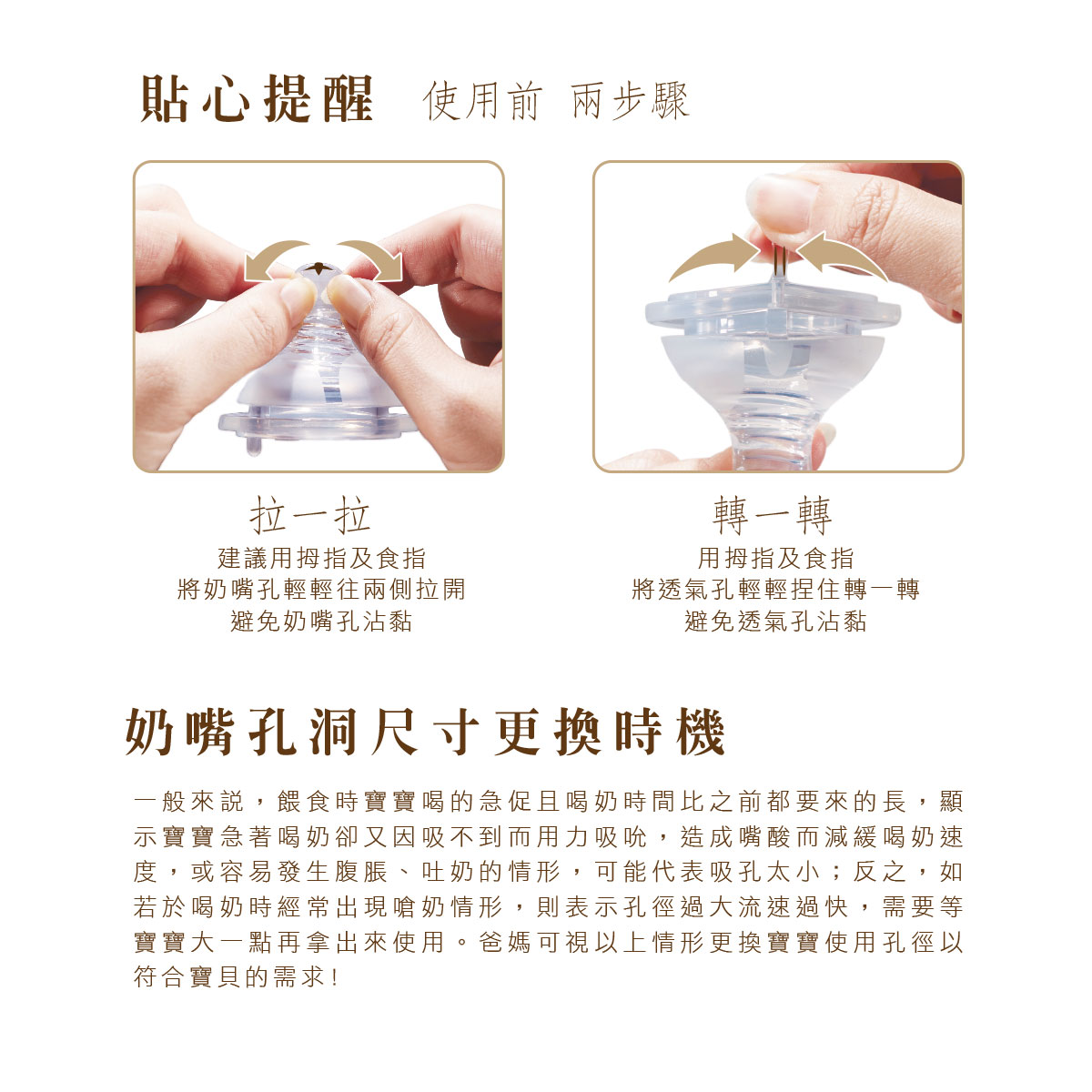 貼心提醒 使用前 兩步驟

拉一拉
建議用拇指及食指
將奶嘴孔輕輕往兩側拉開
避免奶嘴孔沾黏

轉一轉
用拇指及食指
將透氣孔輕輕捏住轉一轉
避免透氣孔沾黏

奶嘴孔洞尺寸更換時機

一般來說，餵食時寶寶喝的急促且喝奶時間比之前都要來的長，顯示寶寶急著喝奶卻又因吸不到而用力吸吮，造成嘴酸而減緩喝奶速度，或容易發生腹脹、吐奶的情形，可能代表吸孔太小；反之，如若於喝奶時經常出現嗆奶情形，則表示孔徑過大流速過快，需要等寶寶大一點再拿出來使用。爸媽可視以上情形更換寶寶使用孔徑以符合寶貝的需求！