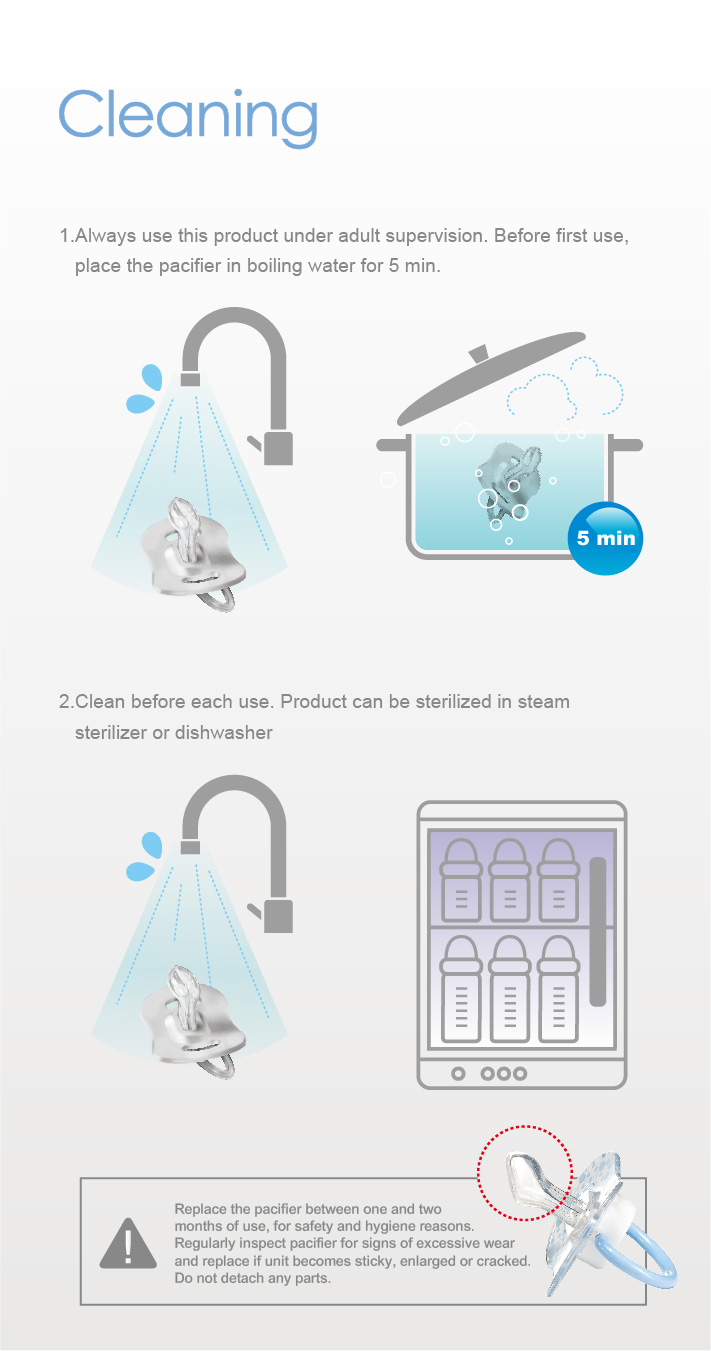 Cleaning

1.Always use this product under adult supervision. Before first use, place the pacifier in boiling water for 5 min.

5 min

2.Clean before each use. Product can be sterilized in steam sterilizer or dishwasher

Replace the pacifier between one and two months of use, for safety and hygiene reasons. Regularly inspect pacifier for signs of excessive wear and replace if unit becomes sticky, enlarged or cracked. Do not detach any parts.