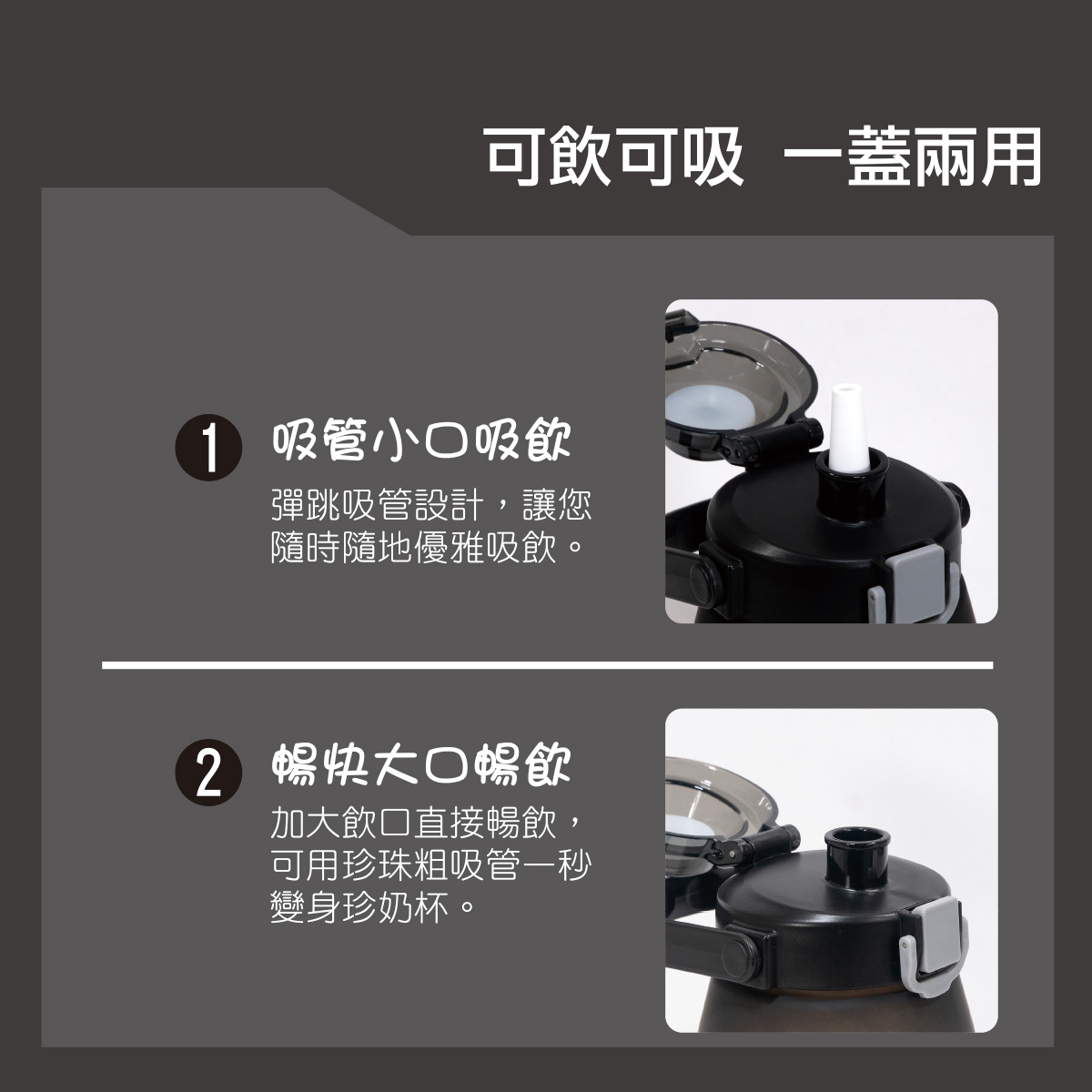 可飲可吸　一蓋兩用

1 吸管小口吸飲

彈跳吸管設計，讓您隨時隨地優雅吸飲。

2 暢快大口暢飲

加大飲口直接暢飲，可用珍珠粗吸管一秒變身珍奶杯。