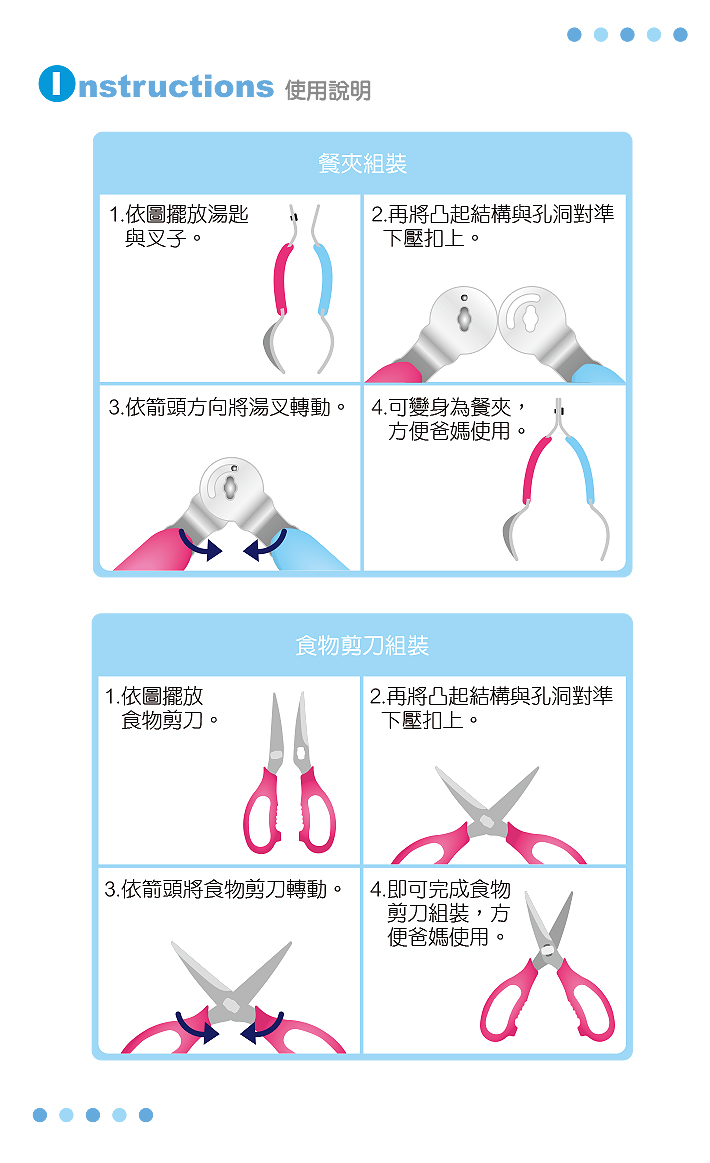 Instructions 使用說明

餐夾組裝

1.依圖擺放湯匙與叉子。

2.再將凸起結構與孔洞對準下壓扣上。

3.依箭頭方向將湯叉轉動。

4.可變身為餐夾，方便爸媽使用。

食物剪刀組裝

1.依圖擺放食物剪刀。

2.再將凸起結構與孔洞對準下壓扣上。

3.依箭頭將食物剪刀轉動。

4.即可完成食物剪刀組裝，方便爸媽使用。