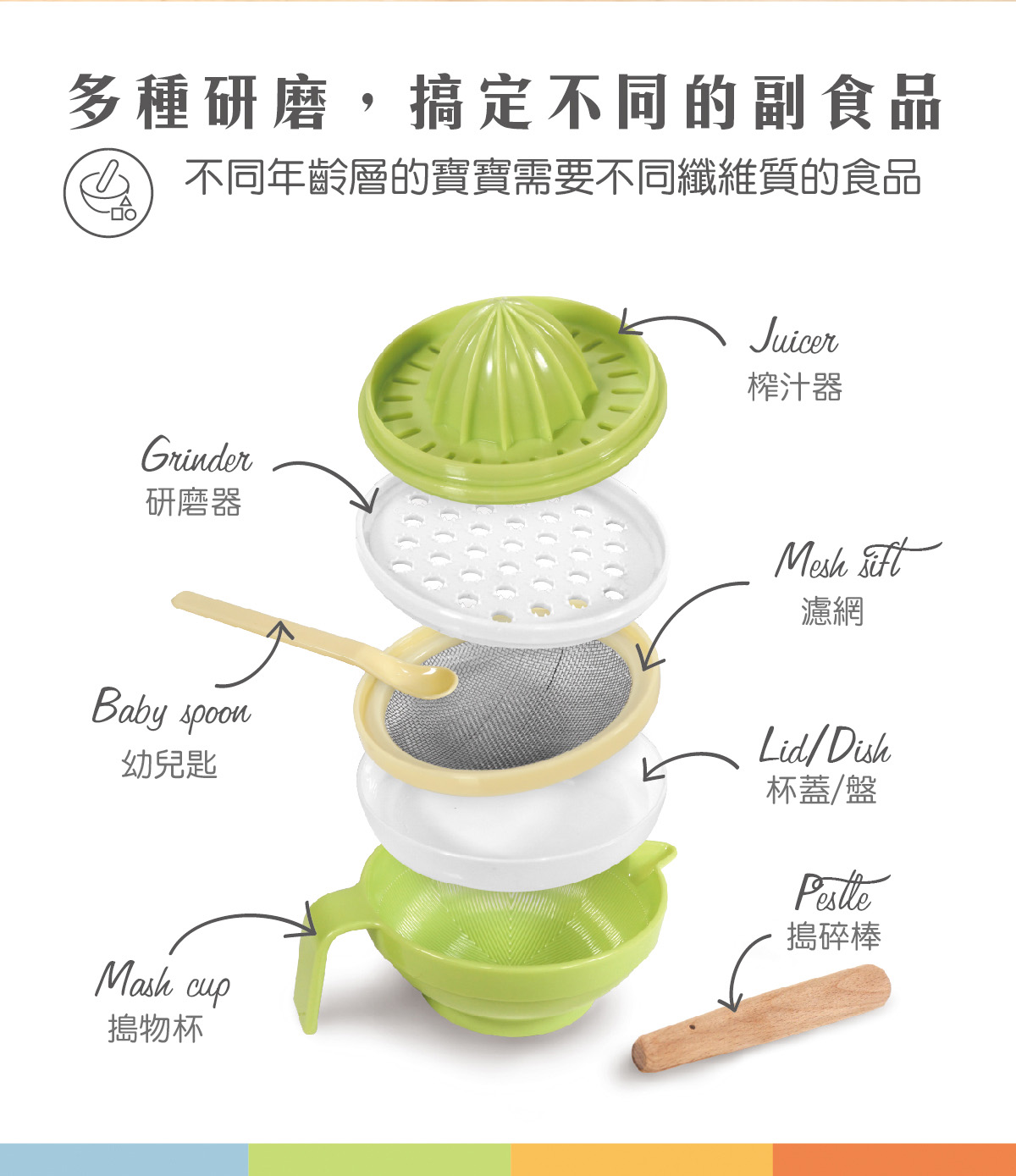 多種研磨，搞定不同的副食品

不同年齡層的寶寶需要不同纖維質的食品

Juicer
榨汁器

Grinder
研磨器

Mesh sift
濾網

Baby spoon
幼兒匙

Lid/Dish
杯蓋/盤

Pestle
搗碎棒

Mash cup
搗物杯